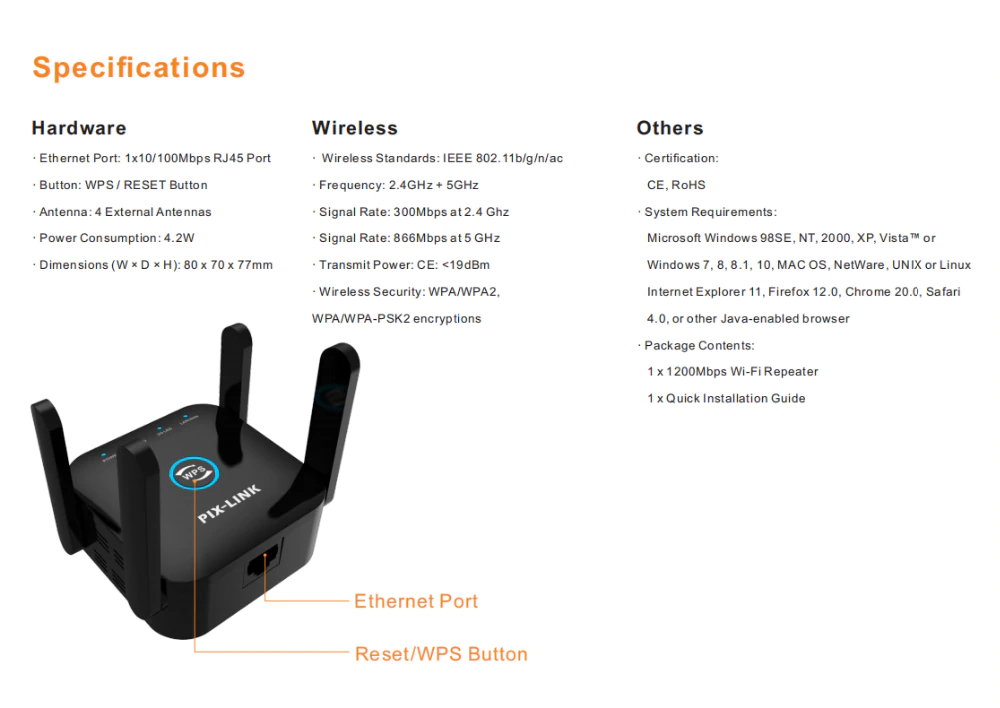 Specifications

Hardware

· Ethernet Port: 1x10/100Mbps RJ45 Port

· Button: WPS / RESET Button

· Antenna: 4 External Antennas

· Power Consumption: 4.2W

· Dimensions (W × D × H): 80 x 70 x 77mm

Wireless

· Wireless Standards: IEEE 802.11b/g/n/ac

· Frequency: 2.4GHz + 5GHz

· Signal Rate: 300Mbps at 2.4 Ghz

· Signal Rate: 866Mbps at 5 GHz

· Transmit Power: CE: <19dBm

· Wireless Security: WPA/WPA2, WPA/WPA-PSK2 encryptions

Others

· Certification:
CE, RoHS

· System Requirements:
Microsoft Windows 98SE, NT, 2000, XP, Vista™ or Windows 7, 8, 8.1, 10, MAC OS, NetWare, UNIX or Linux Internet Explorer 11, Firefox 12.0, Chrome 20.0, Safari 4.0, or other Java-enabled browser

· Package Contents:
1 x 1200Mbps Wi-Fi Repeater
1 x Quick Installation Guide

WPS

PIX-LINK

Ethernet Port

Reset/WPS Button